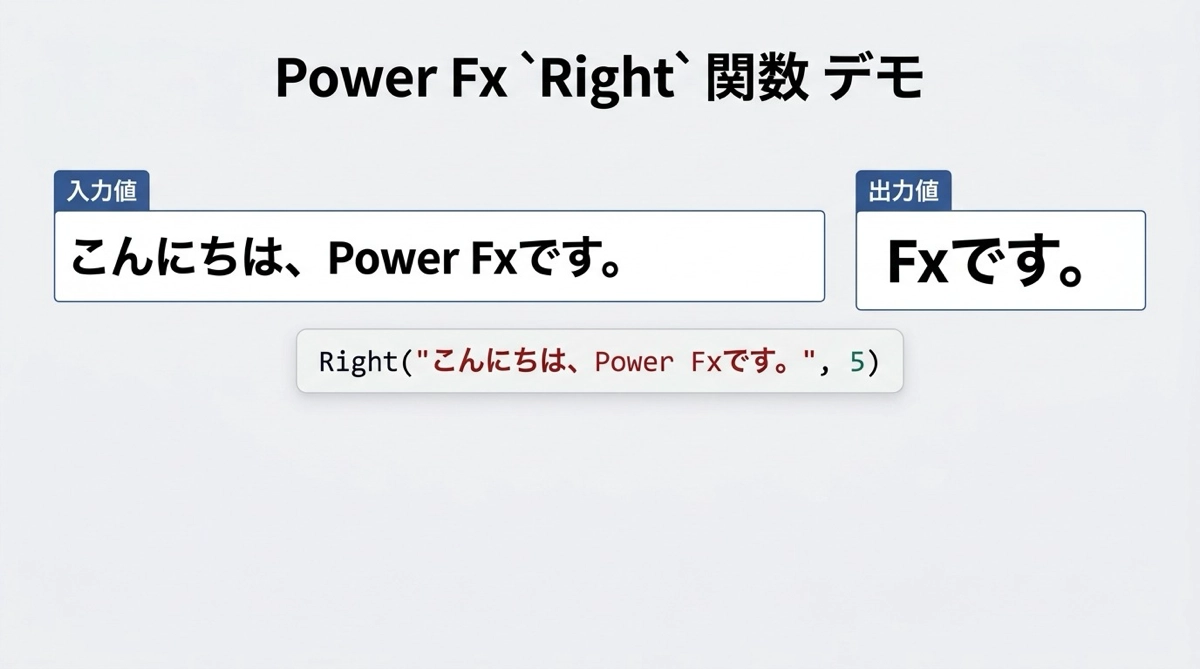 Power Fx `Right` 関数 デモ

入力値

こんにちは、Power Fxです。

出力値

Fxです。

Right("こんにちは、Power Fxです。", 5)